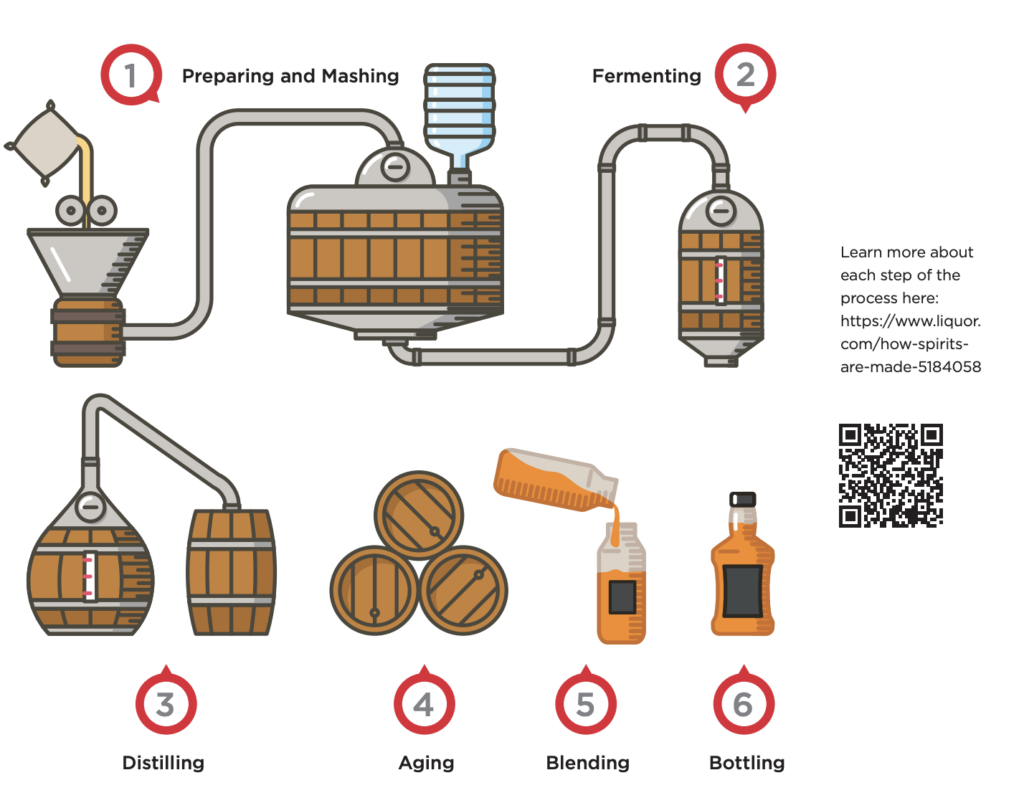 1 Preparing and Mashing

Fermenting 2

Learn more about each step of the process here: https://www.liquor.com/how-spirits-are-made-5184058

3 Distilling

4 Aging

5 Blending

6 Bottling